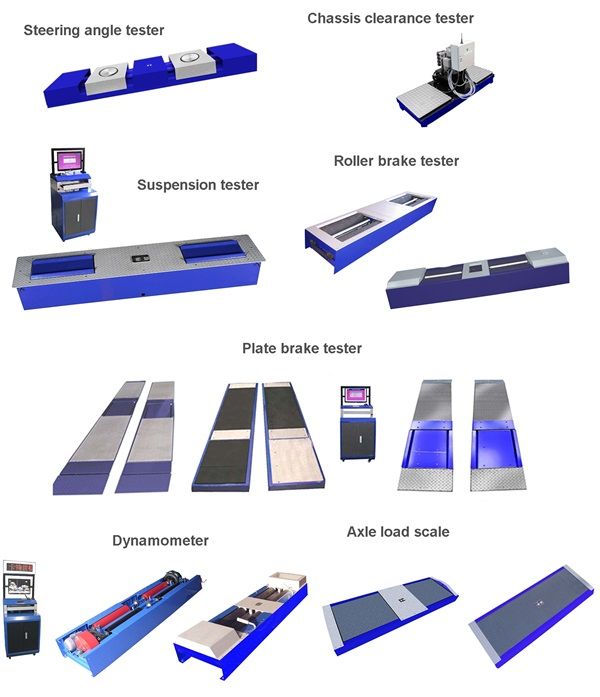 Steering angle tester

Chassis clearance tester

Suspension tester

Roller brake tester

Plate brake tester

Dynamometer

Axle load scale